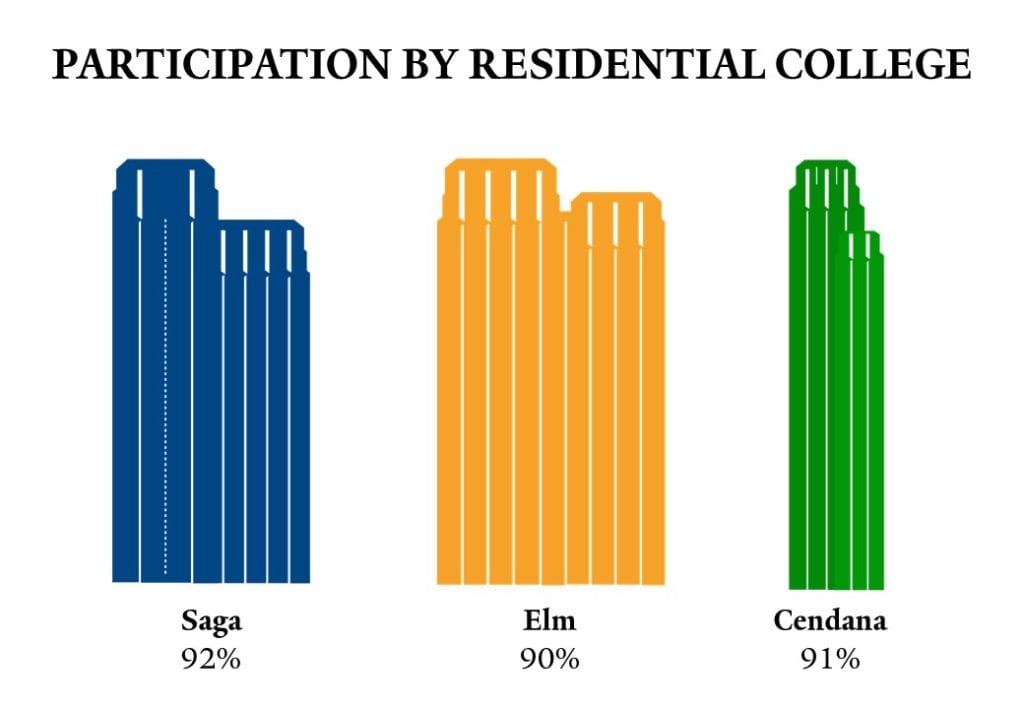 PARTICIPATION BY RESIDENTIAL COLLEGE

Saga
92%

Elm
90%

Cendana
91%